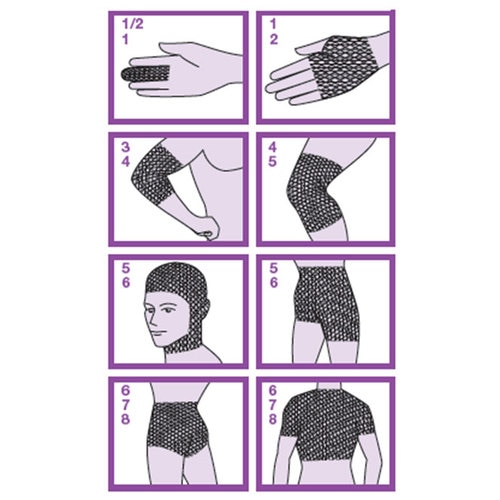 1/2
1

1
2

3
4

4
5

5
6

5
6

6
7
8

6
7
8